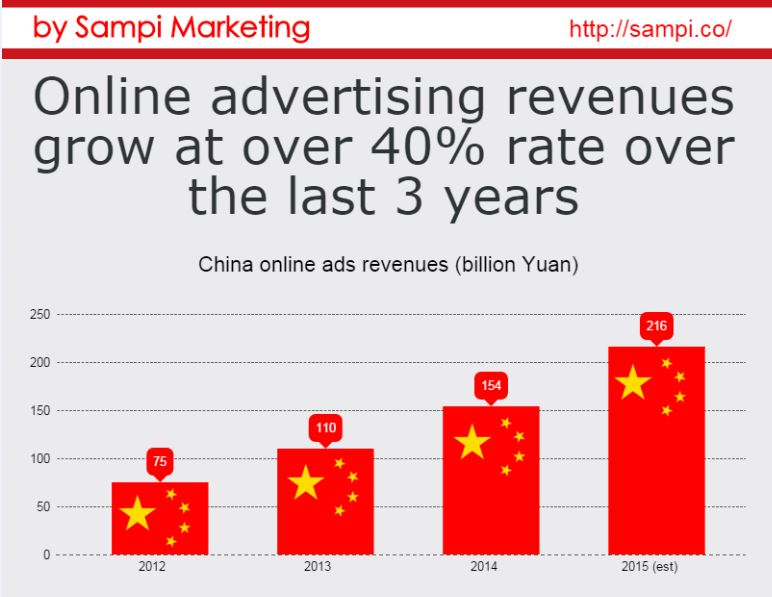 by Sampi Marketing http://sampi.co/

Online advertising revenues grow at over 40% rate over the last 3 years

China online ads revenues (billion Yuan)

250
200
150
100
50
0

75
110
154
216

2012
2013
2014
2015 (est)