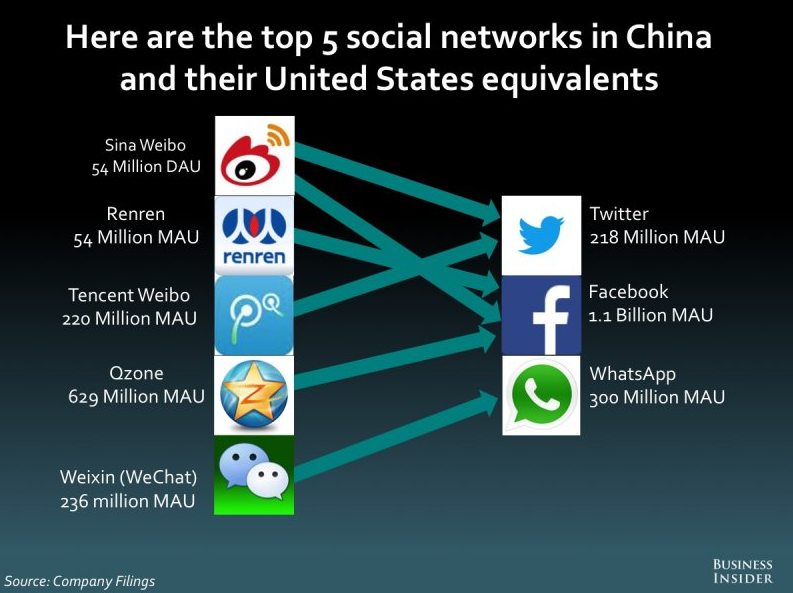 Here are the top 5 social networks in China and their United States equivalents

Sina Weibo
54 Million DAU

Renren
54 Million MAU

renren

Tencent Weibo
220 Million MAU

Qzone
629 Million MAU

Weixin (WeChat)
236 million MAU

Twitter
218 Million MAU

Facebook
1.1 Billion MAU

WhatsApp
300 Million MAU

Source: Company Filings

BUSINESS INSIDER